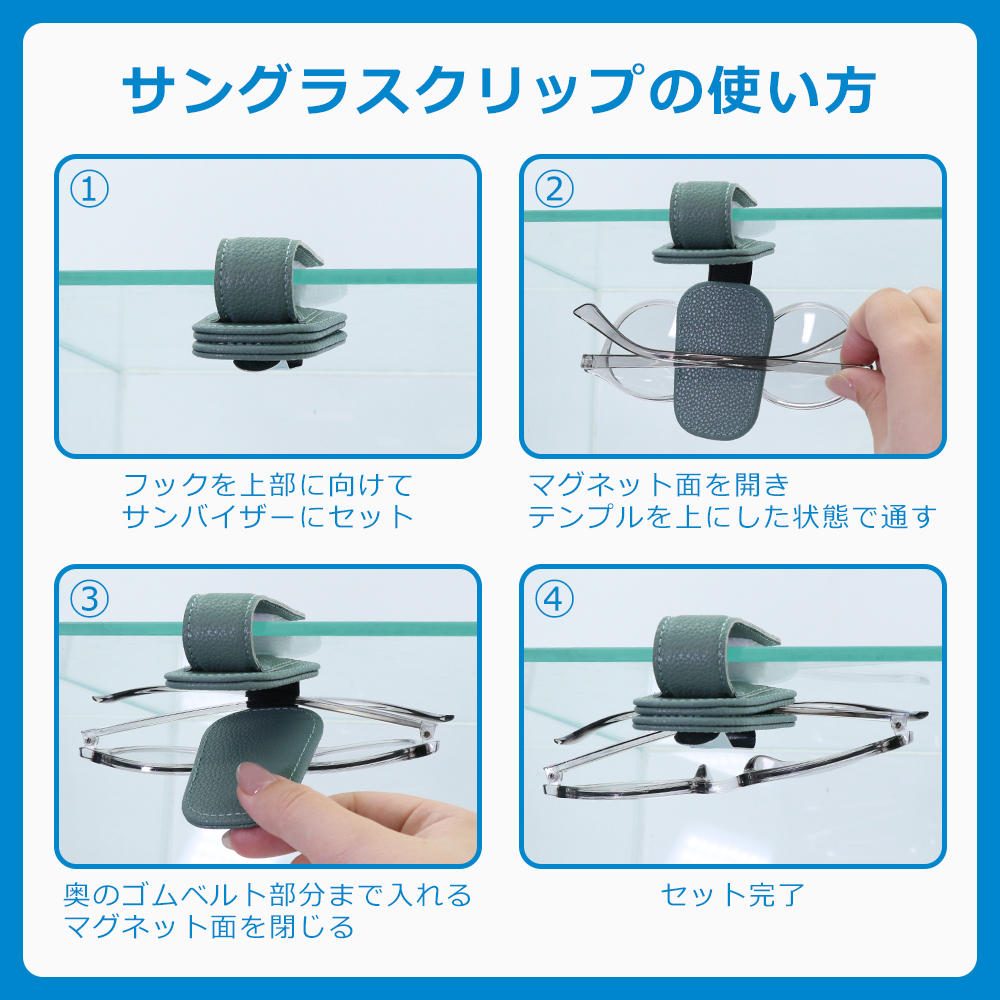 サングラスクリップの使い方

①

フックを上部に向けて
サンバイザーにセット

②

マグネット面を開き
テンプルを上にした状態で通す

③

奥のゴムベルト部分まで入れる
マグネット面を閉じる

④

セット完了