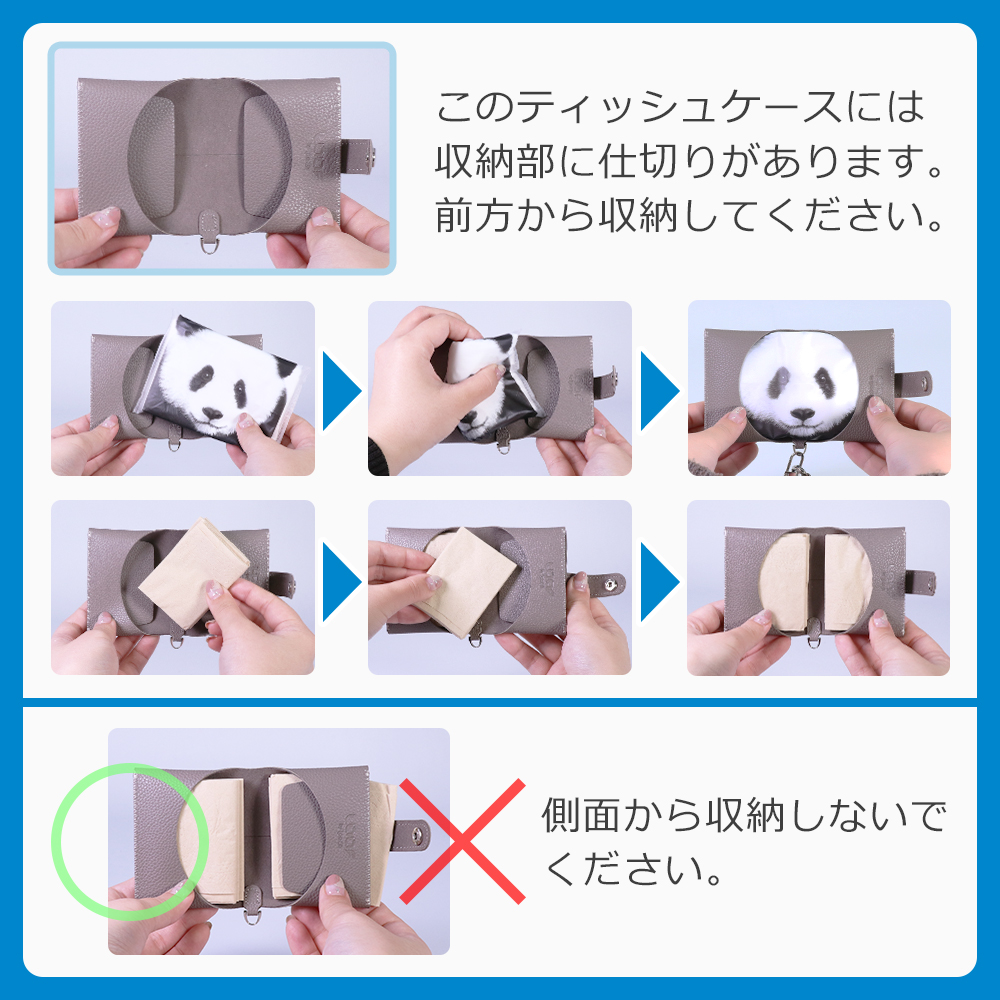 このティッシュケースには収納部に仕切りがあります。前方から収納してください。

側面から収納しないでください。