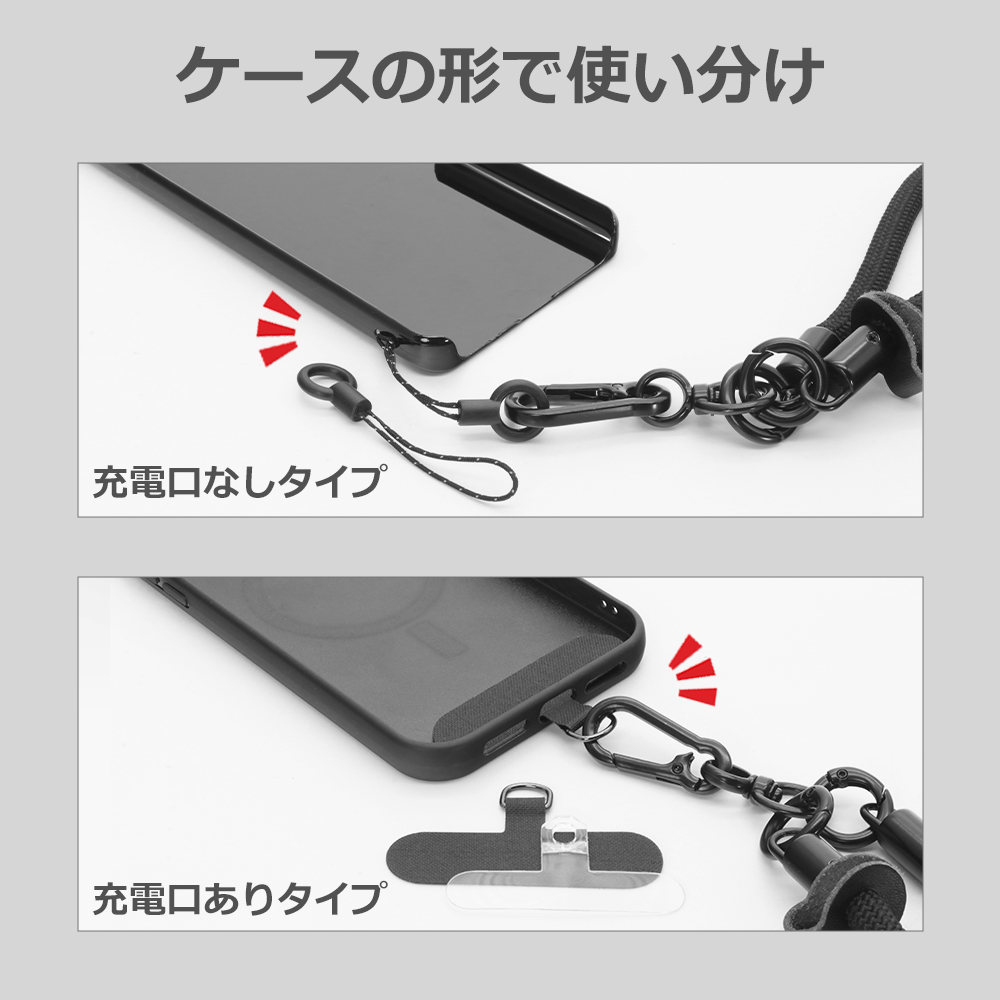 ケースの形で使い分け

充電口なしタイプ

充電口ありタイプ